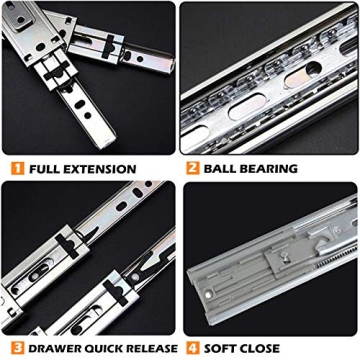 1 FULL EXTENSION

2 BALL BEARING

3 DRAWER QUICK RELEASE

4 SOFT CLOSE