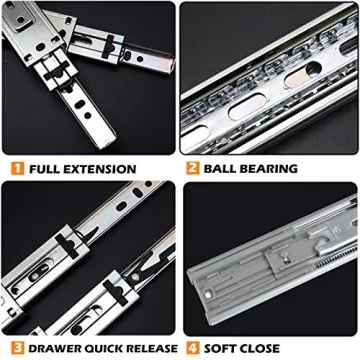 1 FULL EXTENSION

2 BALL BEARING

3 DRAWER QUICK RELEASE

4 SOFT CLOSE