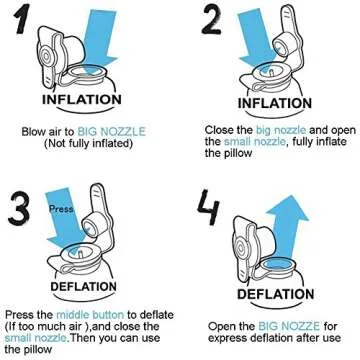 1

INFLATION

Blow air to BIG NOZZLE
(Not fully inflated)

2

INFLATION

Close the big nozzle and open the small nozzle, fully inflate the pillow

3

Press

DEFLATION

Press the middle button to deflate (If too much air ),and close the small nozzle.Then you can use the pillow

4

DEFLATION

Open the BIG NOZZE for express deflation after use