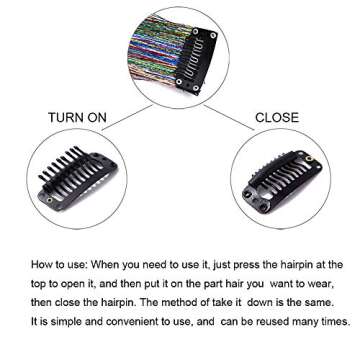 TURN ON

CLOSE

How to use: When you need to use it, just press the hairpin at the top to open it, and then put it on the part hair you want to wear, then close the hairpin. The method of take it down is the same. It is simple and convenient to use, and can be reused many times.