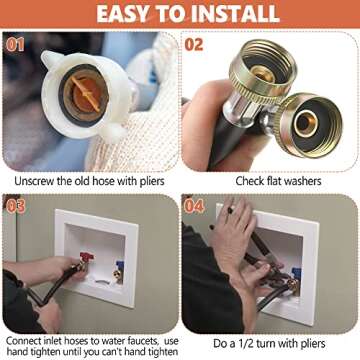 EASY TO INSTALL

01

Unscrew the old hose with pliers

02

Check flat washers

03

Connect inlet hoses to water faucets, use hand tighten until you can't hand tighten

04

Do a 1/2 turn with pliers