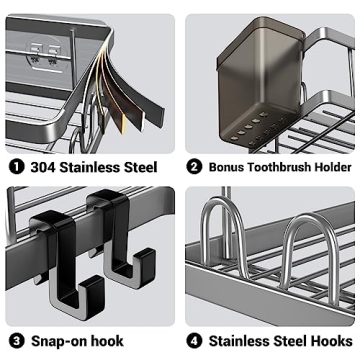 ❶ 304 Stainless Steel

❷ Bonus Toothbrush Holder

❸ Snap-on hook

❹ Stainless Steel Hooks