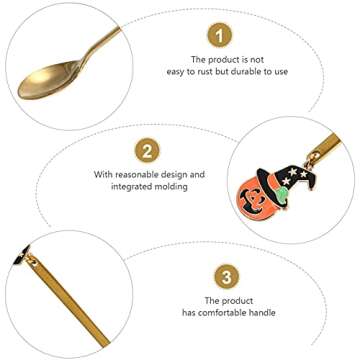 1

The product is not easy to rust but durable to use

2

With reasonable design and integrated molding

3

The product has comfortable handle