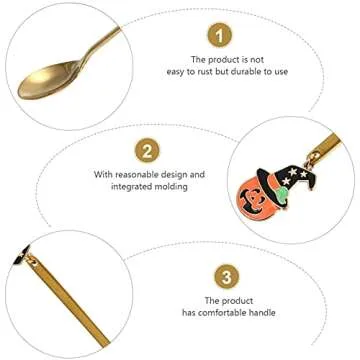 1

The product is not easy to rust but durable to use

2

With reasonable design and integrated molding

3

The product has comfortable handle