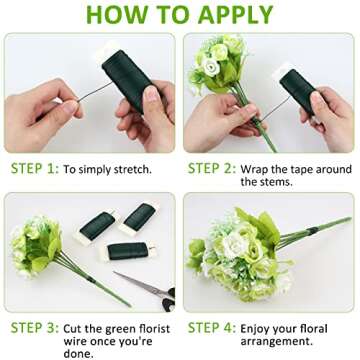 HOW TO APPLY

STEP 1: To simply stretch.

STEP 2: Wrap the tape around the stems.

STEP 3: Cut the green florist wire once you're done.

STEP 4: Enjoy your floral arrangement.