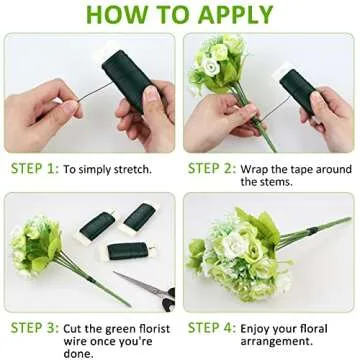 HOW TO APPLY

STEP 1: To simply stretch.

STEP 2: Wrap the tape around the stems.

STEP 3: Cut the green florist wire once you're done.

STEP 4: Enjoy your floral arrangement.