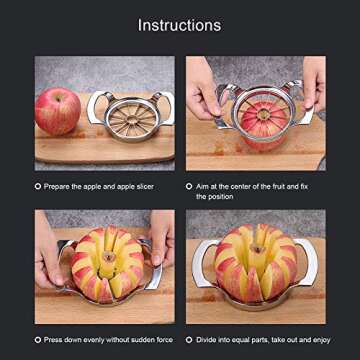 Instructions

Prepare the apple and apple slicer

Aim at the center of the fruit and fix the position

Press down evenly without sudden force

Divide into equal parts, take out and enjoy