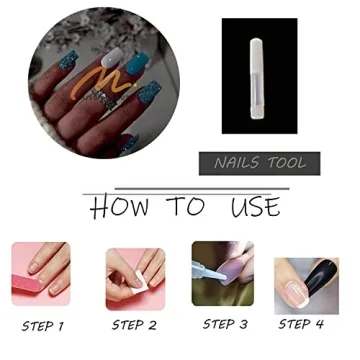 NAILS TOOL

HOW TO USE

STEP 1

STEP 2

STEP 3

STEP 4