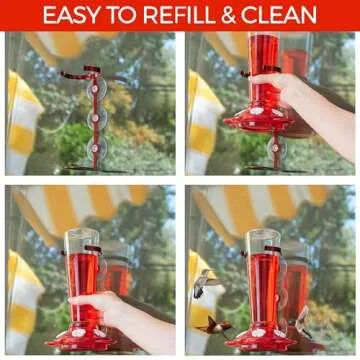 EASY TO REFILL & CLEAN