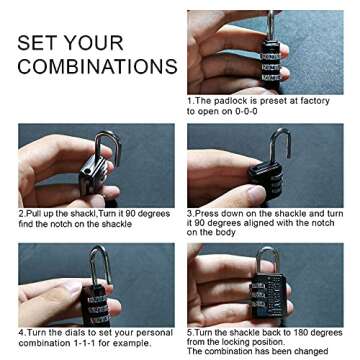 SET YOUR COMBINATIONS

1.The padlock is preset at factory to open on 0-0-0

2.Pull up the shackl,Turn it 90 degrees find the notch on the shackle

3.Press down on the shackle and turn it 90 degrees aligned with the notch on the body

4.Turn the dials to set your personal combination 1-1-1 for example.

5.Turn the shackle back to 180 degrees from the locking position.
The combination has been changed