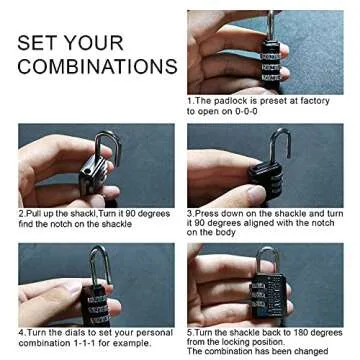 SET YOUR COMBINATIONS

1.The padlock is preset at factory to open on 0-0-0

2.Pull up the shackl,Turn it 90 degrees find the notch on the shackle

3.Press down on the shackle and turn it 90 degrees aligned with the notch on the body

4.Turn the dials to set your personal combination 1-1-1 for example.

5.Turn the shackle back to 180 degrees from the locking position.
The combination has been changed