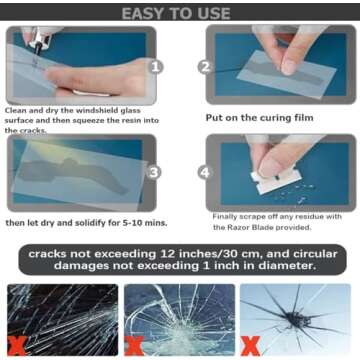 EASY TO USE

1

Clean and dry the windshield glass surface and then squeeze the resin into the cracks.

2

Put on the curing film

3

then let dry and solidify for 5-10 mins.

4

Finally scrape off any residue with the Razor Blade provided.

cracks not exceeding 12 inches/30 cm, and circular damages not exceeding 1 inch in diameter.

X

X

X