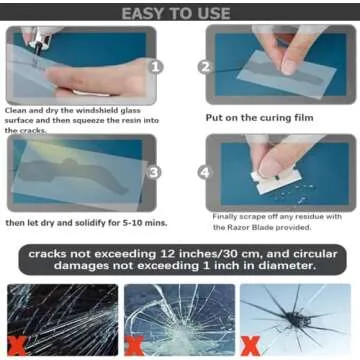 EASY TO USE

1

Clean and dry the windshield glass surface and then squeeze the resin into the cracks.

2

Put on the curing film

3

then let dry and solidify for 5-10 mins.

4

Finally scrape off any residue with the Razor Blade provided.

cracks not exceeding 12 inches/30 cm, and circular damages not exceeding 1 inch in diameter.

X

X

X