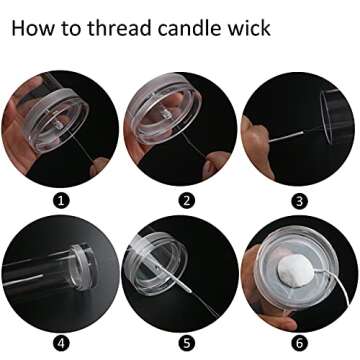 How to thread candle wick

1

2

3

4

5

6