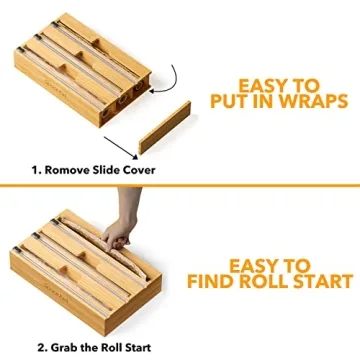 EASY TO PUT IN WRAPS

1. Romove Slide Cover

EASY TO FIND ROLL START

2. Grab the Roll Start