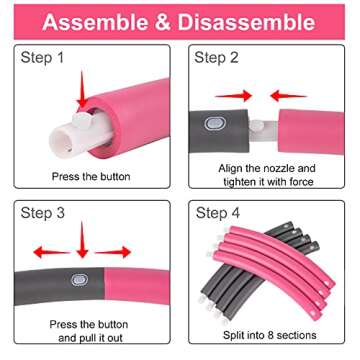 Assemble & Disassemble

Step 1

Press the button

Step 2

Align the nozzle and tighten it with force

Step 3

Press the button and pull it out

Step 4

Split into 8 sections