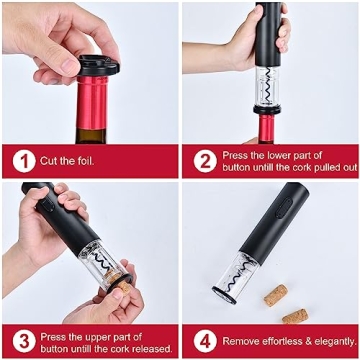 1 Cut the foil.

2 Press the lower part of button untill the cork pulled out

3 Press the upper part of button untill the cork released.

4 Remove effortless & elegantly.