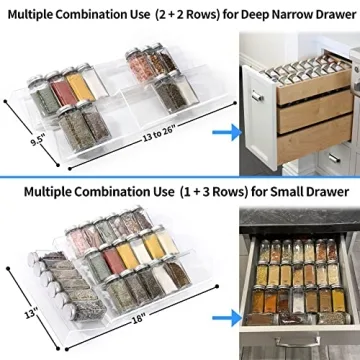 Multiple Combination Use (2 + 2 Rows) for Deep Narrow Drawer

9.5"

13 to 26"

Multiple Combination Use (1 + 3 Rows) for Small Drawer

13"

18"