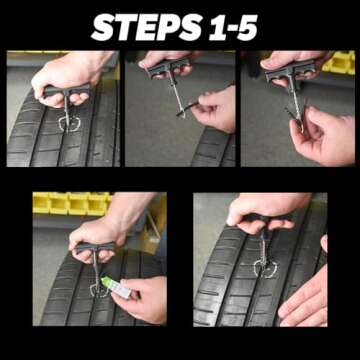 STEPS 1-5