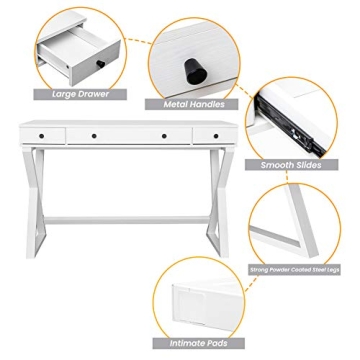 Large Drawer

Metal Handles

Smooth Slides

Strong Powder Coated Steel Legs

Intimate Pads