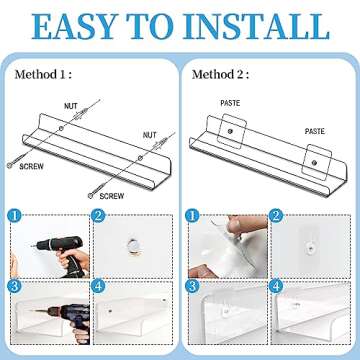 EASY TO INSTALL

Method 1 :

NUT

NUT

SCREW

SCREW

1

2

3

4

Method 2 :

PASTE

PASTE

1

2

3

4