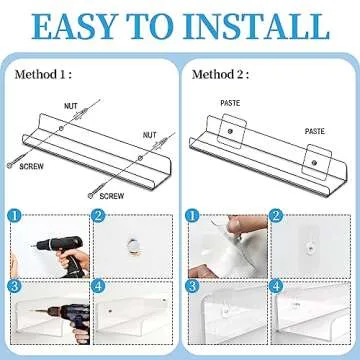 EASY TO INSTALL

Method 1 :

NUT

NUT

SCREW

SCREW

1

2

3

4

Method 2 :

PASTE

PASTE

1

2

3

4