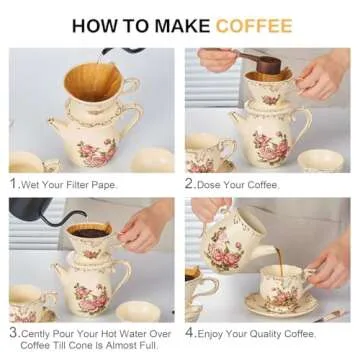 HOW TO MAKE COFFEE

1.Wet Your Filter Pape.

2.Dose Your Coffee.

3.Cently Pour Your Hot Water Over Coffee Till Cone Is Almost Full.

4.Enjoy Your Quality Coffee.