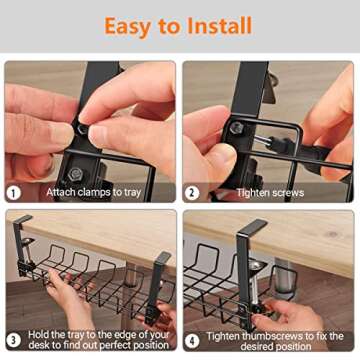 Easy to Install

1 Attach clamps to tray

2 Tighten screws

3 Hold the tray to the edge of your desk to find out perfect position

4 Tighten thumbscrews to fix the desired position