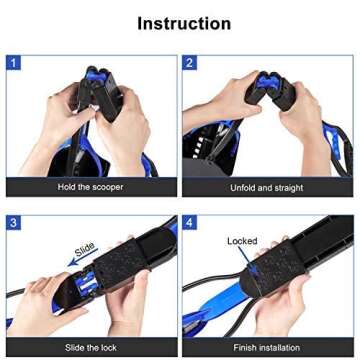 Instruction

1
Hold the scooper

2
Unfold and straight

3
Slide
Slide the lock

4
Locked
Finish installation