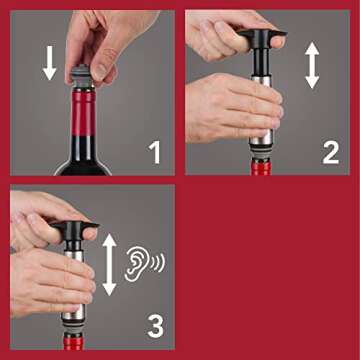 1

2

3