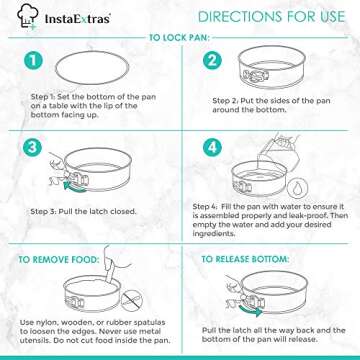 InstaExtras

DIRECTIONS FOR USE

TO LOCK PAN:

1

Step 1: Set the bottom of the pan on a table with the lip of the bottom facing up.

2

Step 2: Put the sides of the pan around the bottom.

3

Step 3: Pull the latch closed.

4

Step 4: Fill the pan with water to ensure it is assembled properly and leak-proof. Then empty the water and add your desired ingredients.

TO REMOVE FOOD:

Use nylon, wooden, or rubber spatulas to loosen the edges. Never use metal utensils. Do not cut food inside the pan.

TO RELEASE BOTTOM:

Pull the latch all the way back and the bottom of the pan will release.