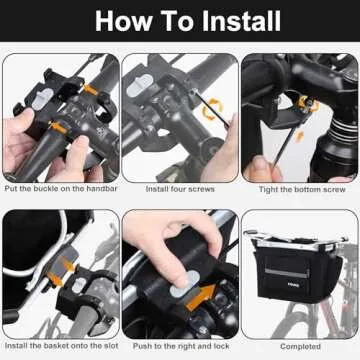 How To Install

Put the buckle on the handbar

Install four screws

Tight the bottom screw

Install the basket onto the slot

Push to the right and lock

Completed