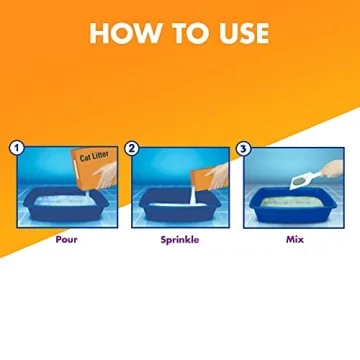 HOW TO USE

1

Cat Litter

Pour

2

Sprinkle

3

Mix