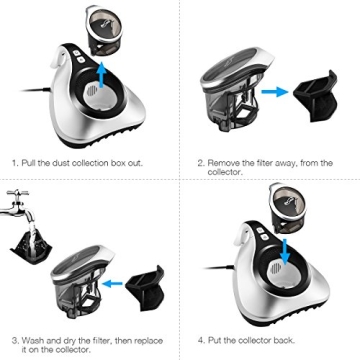 1. Pull the dust collection box out.

2. Remove the filter away, from the collector.

3. Wash and dry the filter, then replace it on the collector.

4. Put the collector back.