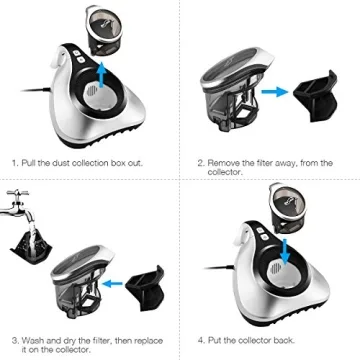 1. Pull the dust collection box out.

2. Remove the filter away, from the collector.

3. Wash and dry the filter, then replace it on the collector.

4. Put the collector back.