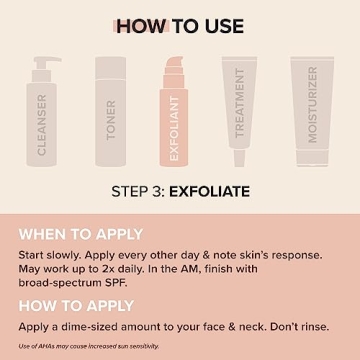 HOW TO USE

CLEANSER

TONER

EXFOLIANT

TREATMENT

MOISTURIZER

STEP 3: EXFOLIATE

WHEN TO APPLY

Start slowly. Apply every other day & note skin's response. May work up to 2x daily. In the AM, finish with broad-spectrum SPF.

HOW TO APPLY

Apply a dime-sized amount to your face & neck. Don't rinse.

Use of AHAs may cause increased sun sensitivity.