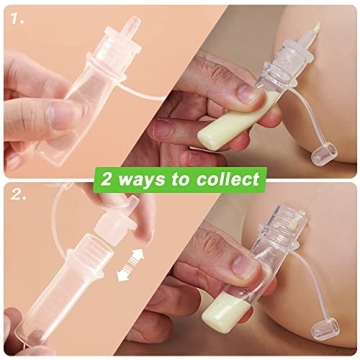 1.

2 ways to collect

2.