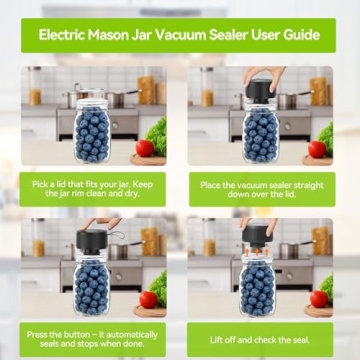 Electric Mason Jar Vacuum Sealer User Guide

Pick a lid that fits your jar. Keep the jar rim clean and dry.

Place the vacuum sealer straight down over the lid.

Press the button – it automatically seals and stops when done.

Lift off and check the seal.