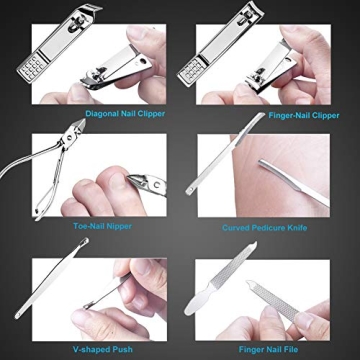 Diagonal Nail Clipper

Finger-Nail Clipper

Toe-Nail Nipper

Curved Pedicure Knife

V-shaped Push

Finger Nail File