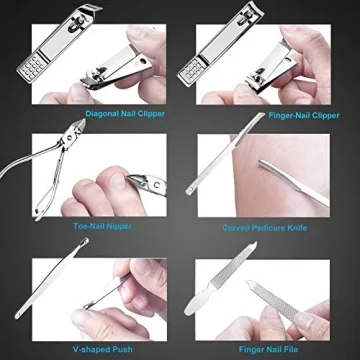 Diagonal Nail Clipper

Finger-Nail Clipper

Toe-Nail Nipper

Curved Pedicure Knife

V-shaped Push

Finger Nail File