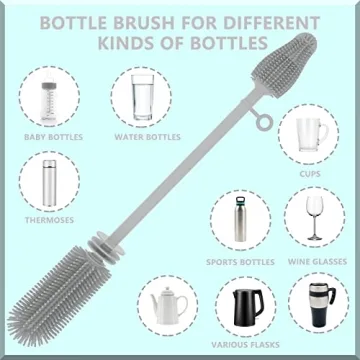 BOTTLE BRUSH FOR DIFFERENT KINDS OF BOTTLES

BABY BOTTLES

WATER BOTTLES

CUPS

THERMOSES

SPORTS BOTTLES

WINE GLASSES

VARIOUS FLASKS