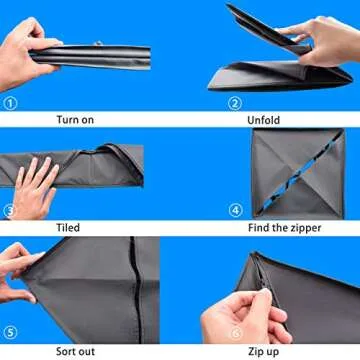 ①
Turn on

②
Unfold

③
Tiled

④
Find the zipper

⑤
Sort out

⑥
Zip up