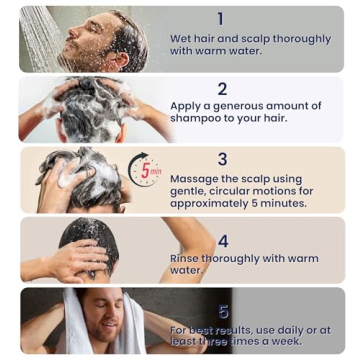 1
Wet hair and scalp thoroughly with warm water.

2
Apply a generous amount of shampoo to your hair.

5 min

3
Massage the scalp using gentle, circular motions for approximately 5 minutes.

4
Rinse thoroughly with warm water.

5
For best results, use daily or at least three times a week.