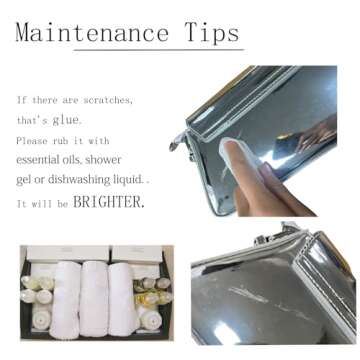 Maintenance Tips

If there are scratches, that's glue. Please rub it with essential oils, shower gel or dishwashing liquid. . It will be BRIGHTER.