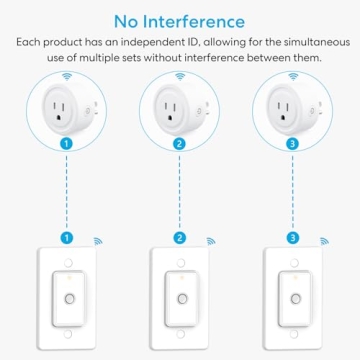 No Interference

Each product has an independent ID, allowing for the simultaneous use of multiple sets without interference between them.

1

2

3

1

2

3