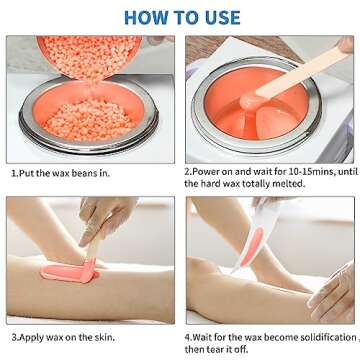 HOW TO USE

1.Put the wax beans in.

2.Power on and wait for 10-15mins, until the hard wax totally melted.

3.Apply wax on the skin.

4.Wait for the wax become solidification , then tear it off.