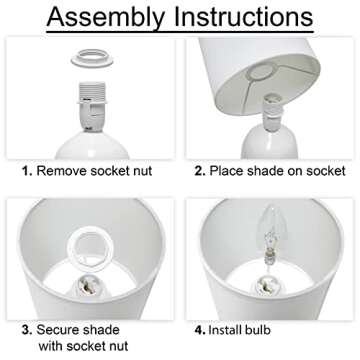 Assembly Instructions

1. Remove socket nut

2. Place shade on socket

3. Secure shade with socket nut

4. Install bulb