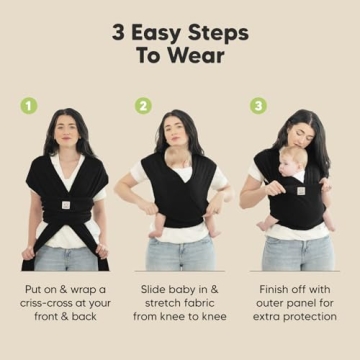 3 Easy Steps To Wear

1

Put on & wrap a criss-cross at your front & back

2

Slide baby in & stretch fabric from knee to knee

3

Finish off with outer panel for extra protection