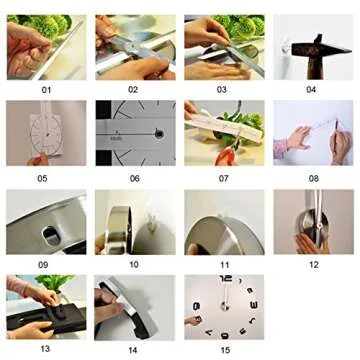 01 02 03 04

05 06 07 08

09 10 11 12

13 14 15