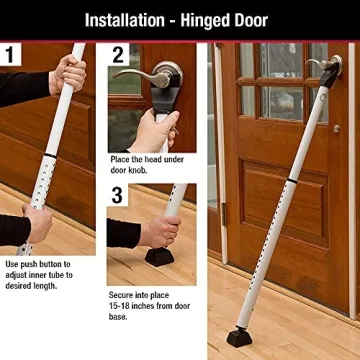 Installation - Hinged Door

1

Use push button to adjust inner tube to desired length.

2

Place the head under door knob.

3

Secure into place 15-18 inches from door base.